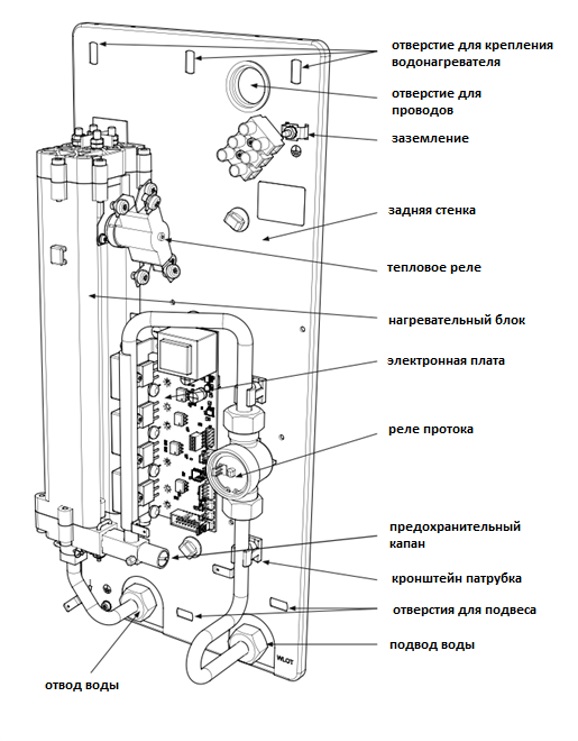 отверстие для крепления водонагревателя

отверстие для проводов

заземление

задняя стенка

тепловое реле

нагревательный блок

электронная плата

реле протока

предохранительный капан

кронштейн патрубка

отверстия для подвеса

подвод воды

отвод воды

INLOT